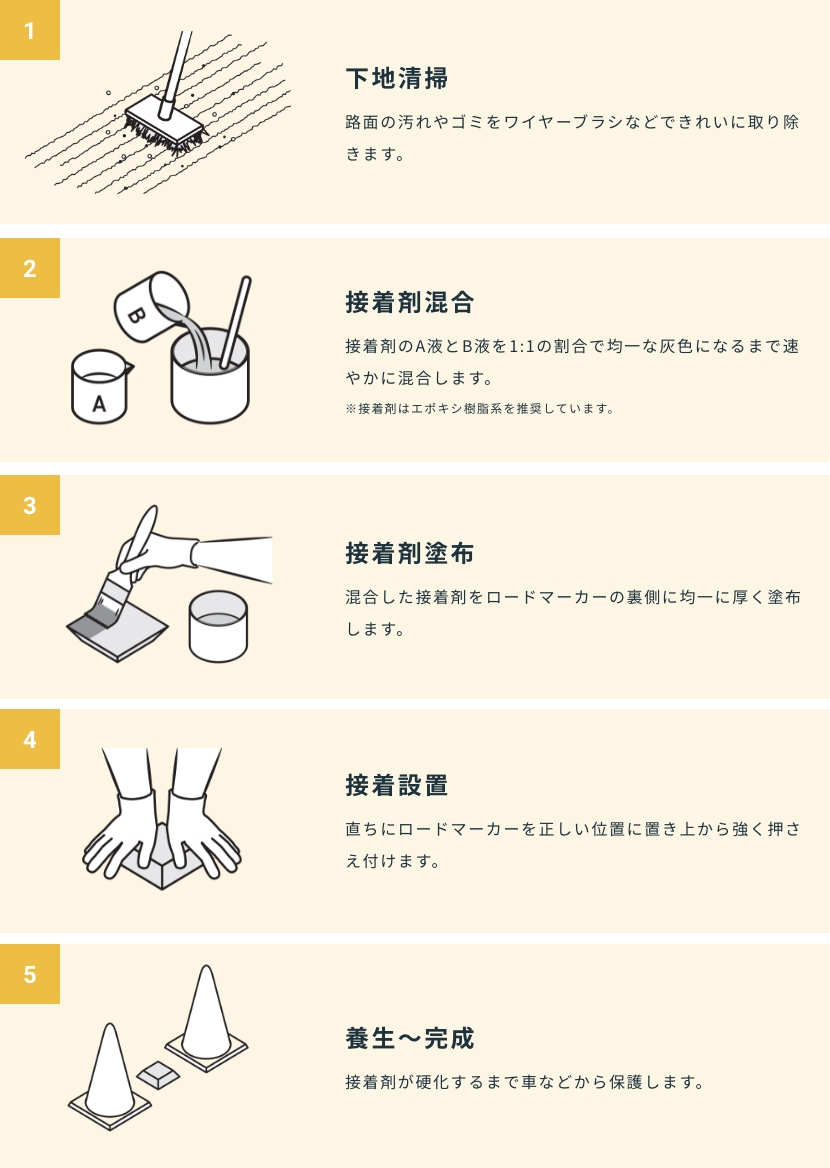 1

下地清掃

路面の汚れやゴミをワイヤーブラシなどできれいに取り除きます。

2

B

A

接着剤混合

接着剤のA液とB液を1:1の割合で均一な灰色になるまで速やかに混合します。

※接着剤はエポキシ樹脂系を推奨しています。

3

接着剤塗布

混合した接着剤をロードマーカーの裏側に均一に厚く塗布します。

4

接着設置

直ちにロードマーカーを正しい位置に置き上から強く押さえ付けます。

5

養生〜完成

接着剤が硬化するまで車などから保護します。